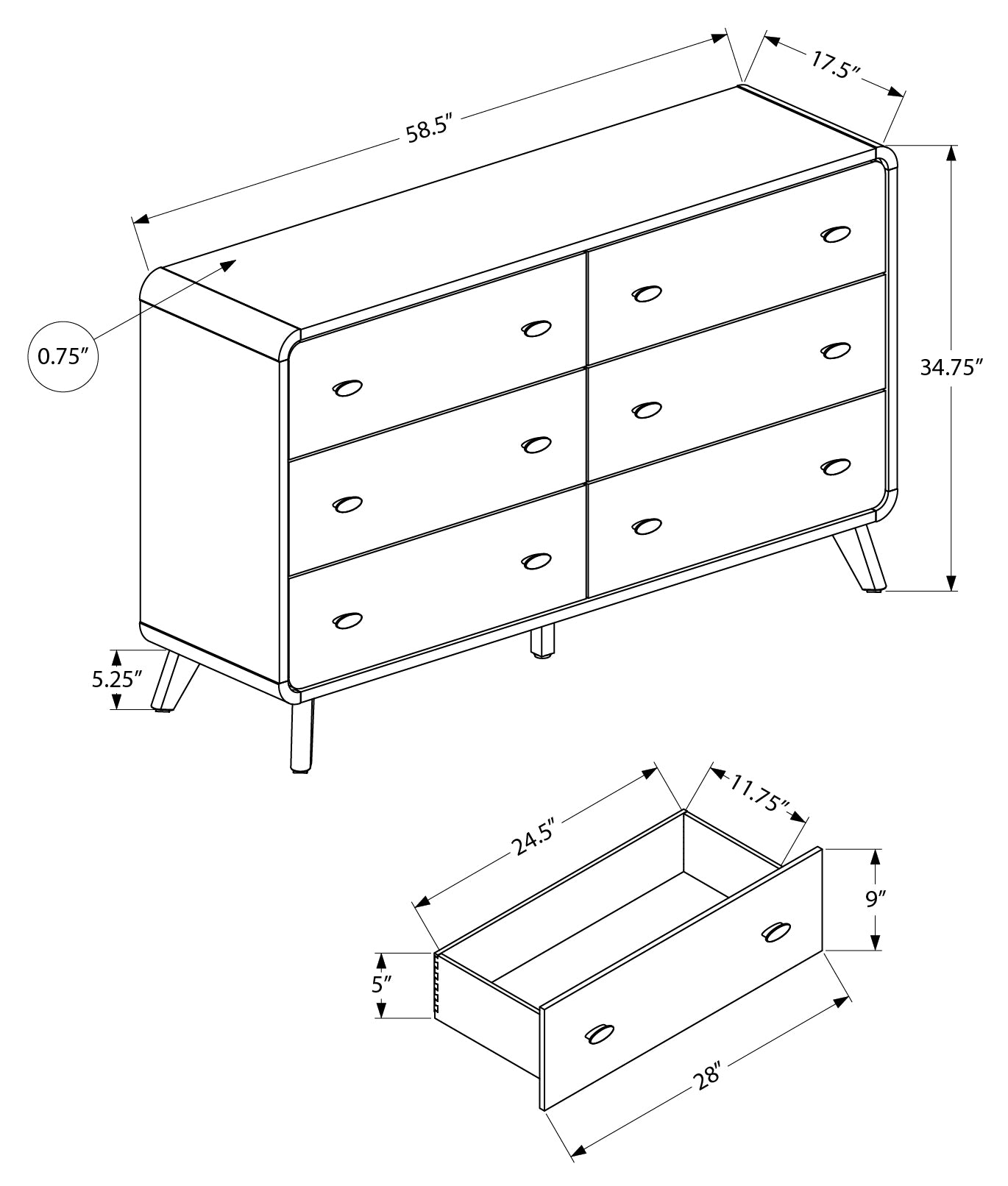 58.5″
17.5″
0.75″
34.75″
5.25″
24.5″
11.75″
9″
5″
28″