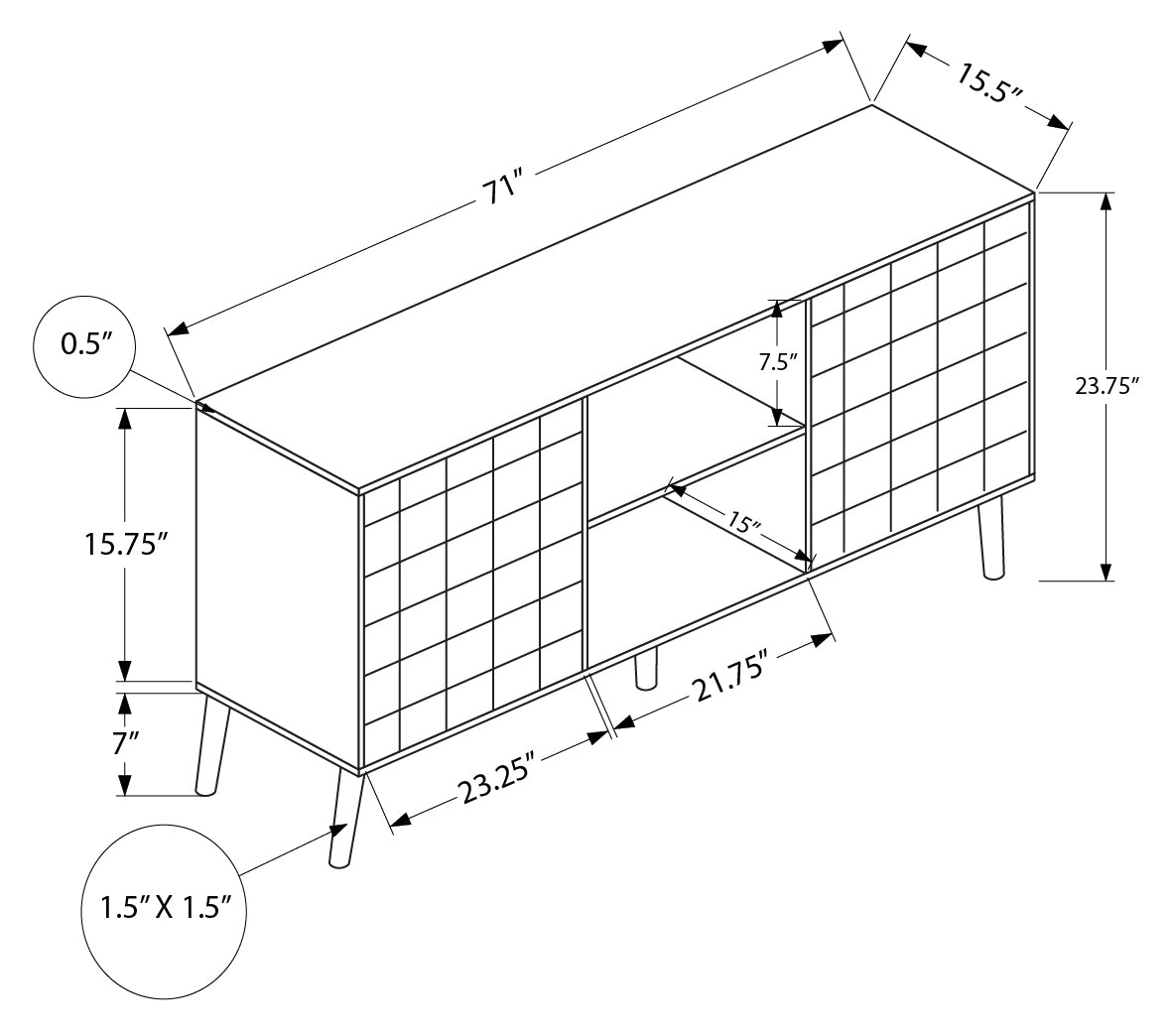 71"

15.5"

0.5"

7.5"

23.75"

15.75"

15"

21.75"

7"

23.25"

1.5" X 1.5"